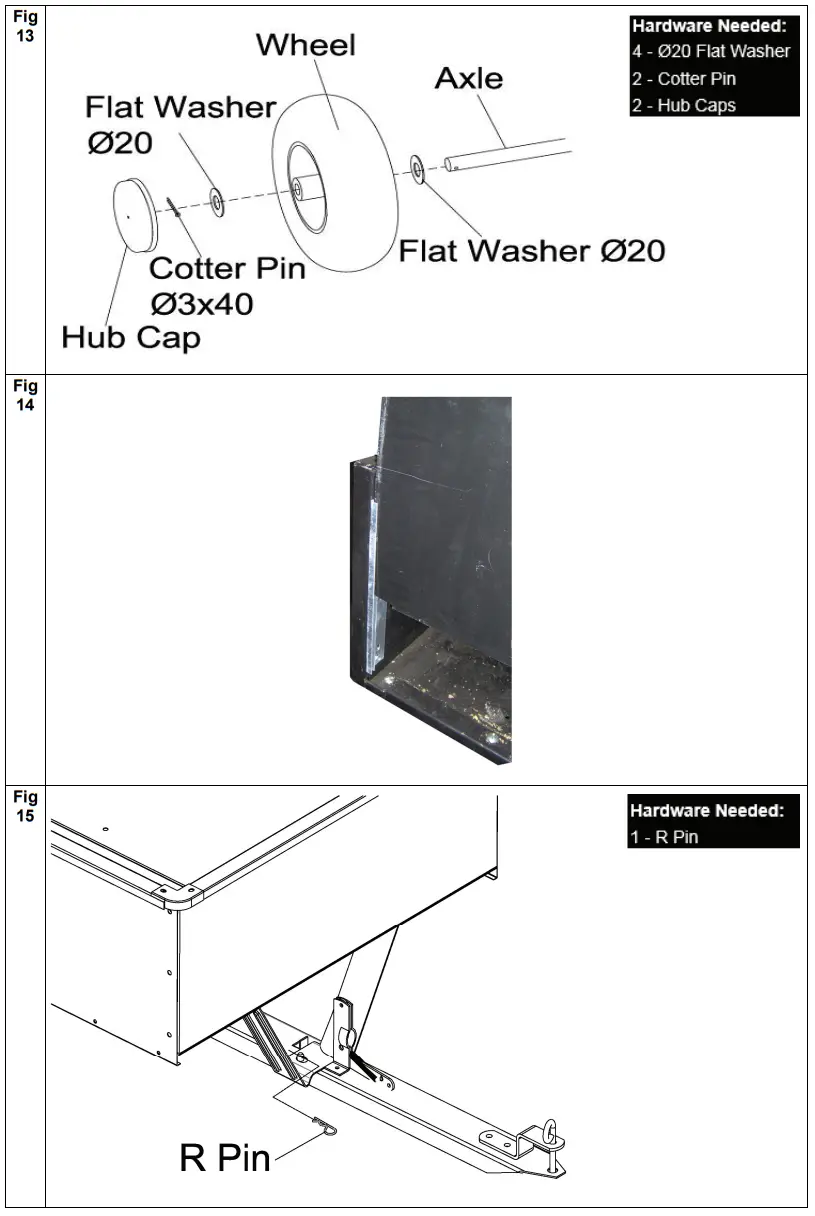 Fig 13

Hardware Needed:
4 - Ø20 Flat Washer
2 - Cotter Pin
2 - Hub Caps

Wheel

Axle

Flat Washer Ø20

Flat Washer Ø20

Cotter Pin Ø3x40

Hub Cap

Fig 14

Fig 15

Hardware Needed:
1 - R Pin

R Pin