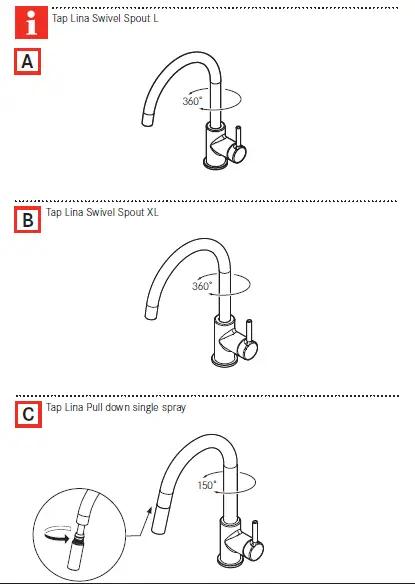 i
Tap Lina Swivel Spout L

A

360°

B
Tap Lina Swivel Spout XL

360°

C
Tap Lina Pull down single spray

150°