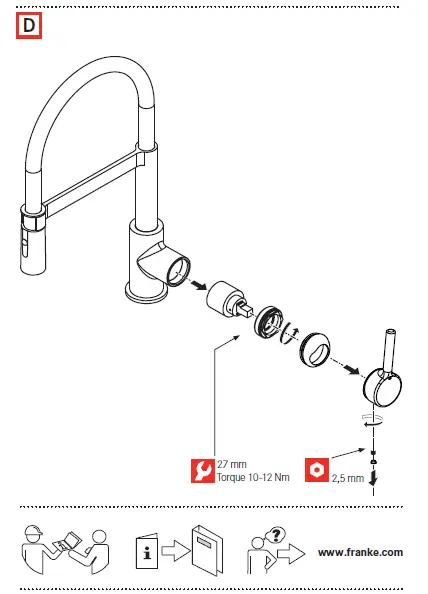 D

27 mm
Torque 10-12 Nm

2,5 mm

i

?

www.franke.com