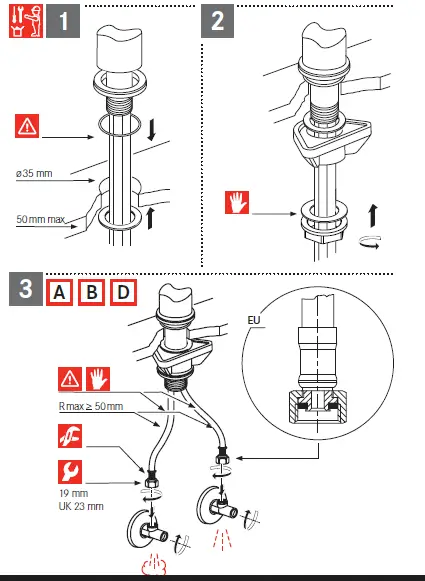 1

ø35 mm

50 mm max.

2

3 A B D

EU

R max ≥ 50 mm

19 mm
UK 23 mm