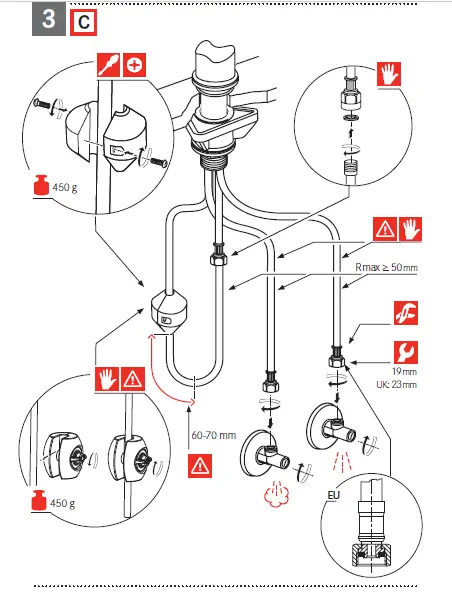 3 C

450 g

Rmax ≥ 50 mm

19 mm
UK: 23 mm

60-70 mm

450 g

EU