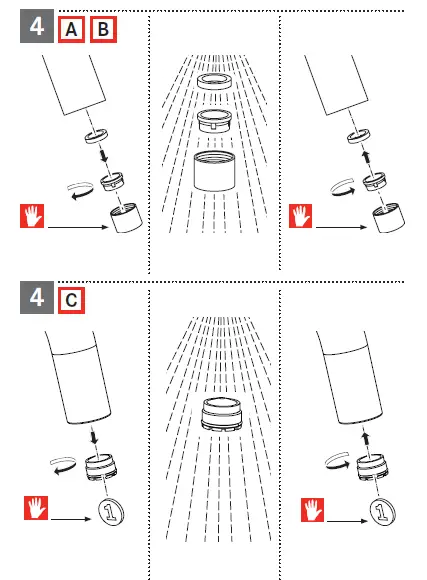 4 A B

4 C

1

1