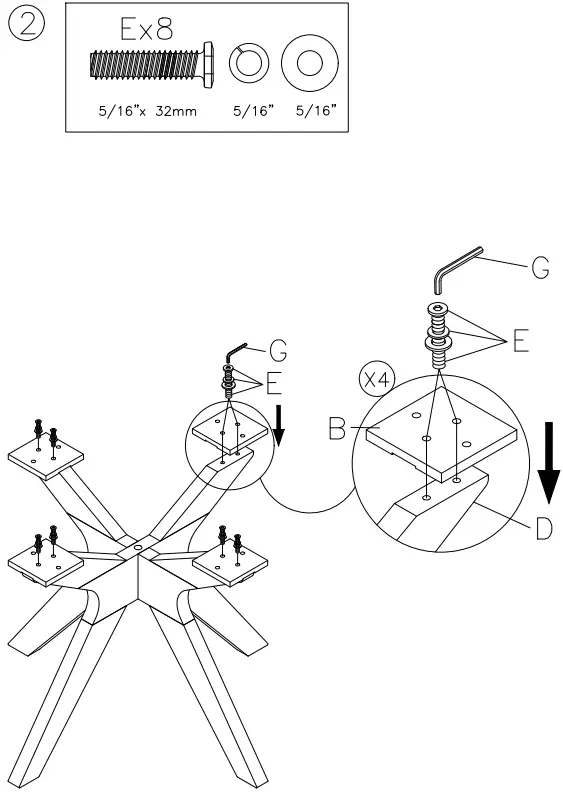 ②

Ex8

5/16"x 32mm 5/16" 5/16"

G

E

G

E

X4

B

D