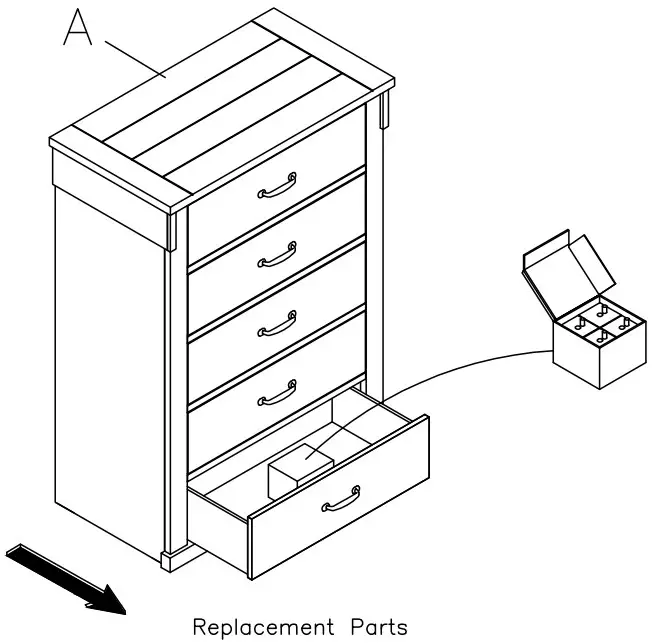 A

Replacement Parts