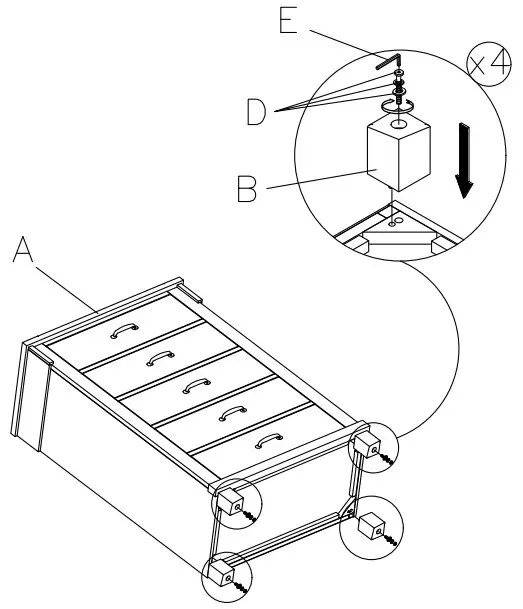 E
x4
D
B
A