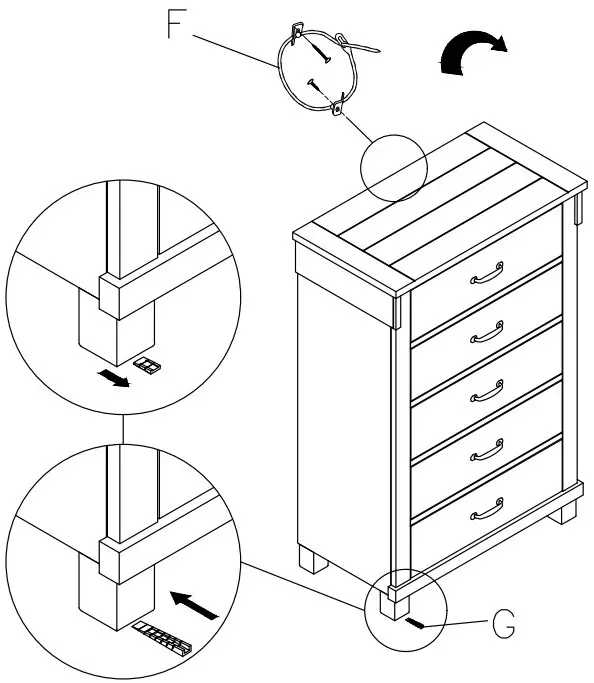 F

G