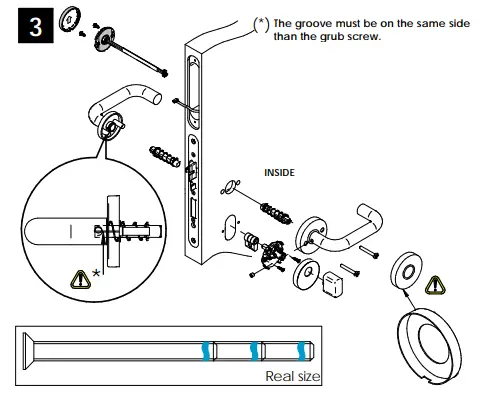 3

(*) The groove must be on the same side than the grub screw.

INSIDE

*

Real size