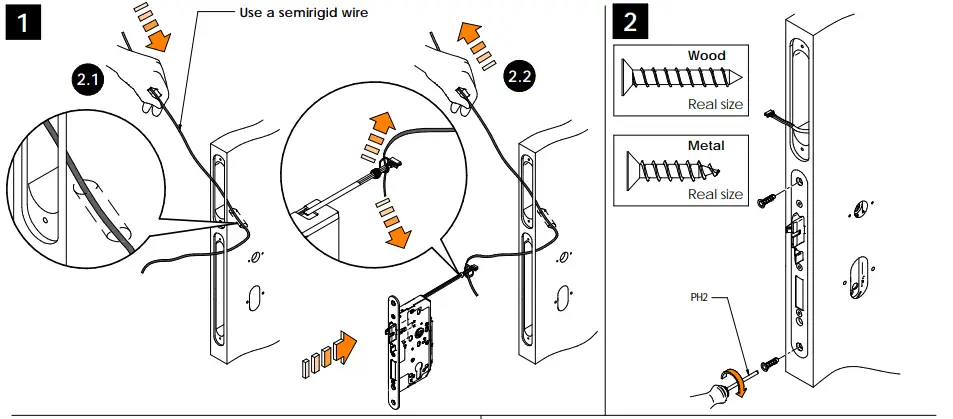 1

Use a semirigid wire

2.1

2.2

2

Wood

Real size

Metal

Real size

PH2