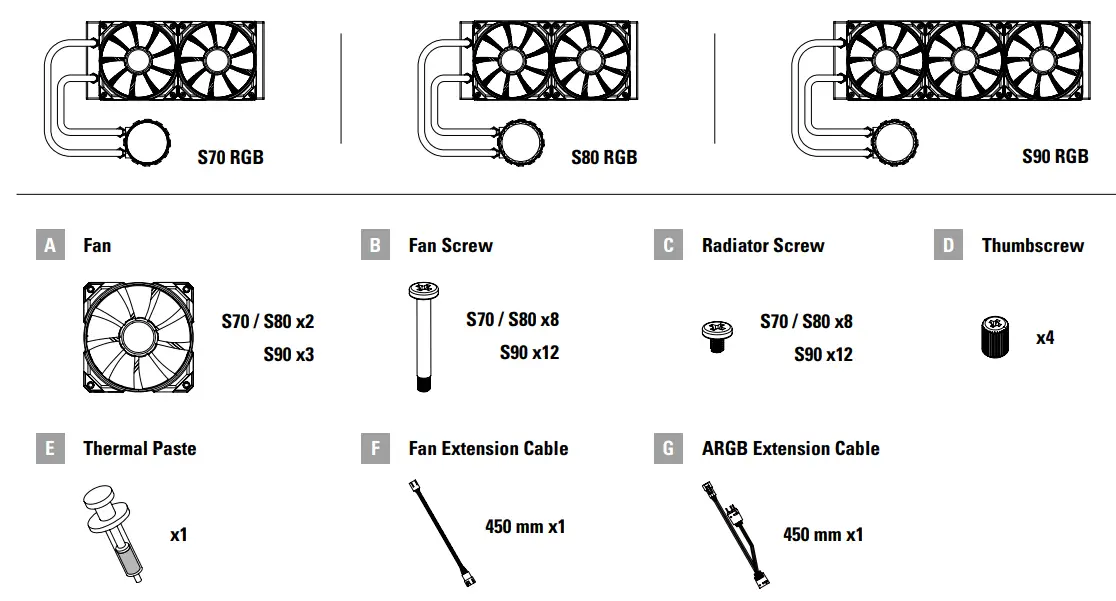 S70 RGB

S80 RGB

S90 RGB

A Fan

S70 / S80 x2
S90 x3

B Fan Screw

S70 / S80 x8
S90 x12

C Radiator Screw

S70 / S80 x8
S90 x12

D Thumbscrew

x4

E Thermal Paste

x1

F Fan Extension Cable

450 mm x1

G ARGB Extension Cable

450 mm x1