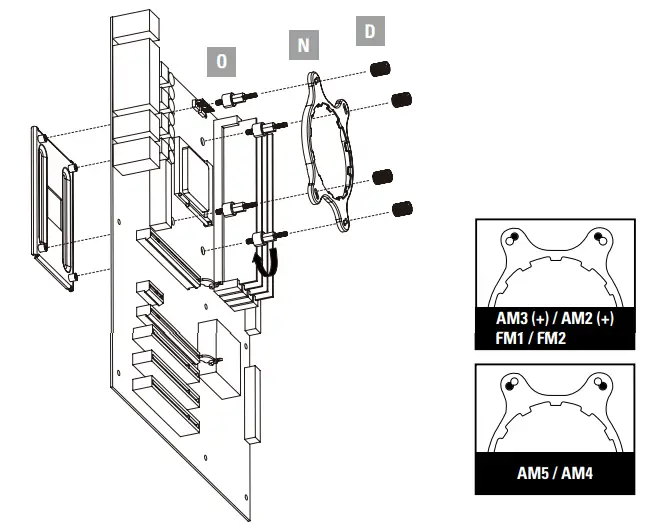 O

N

D

AM3 (+) / AM2 (+)
FM1 / FM2

AM5 / AM4