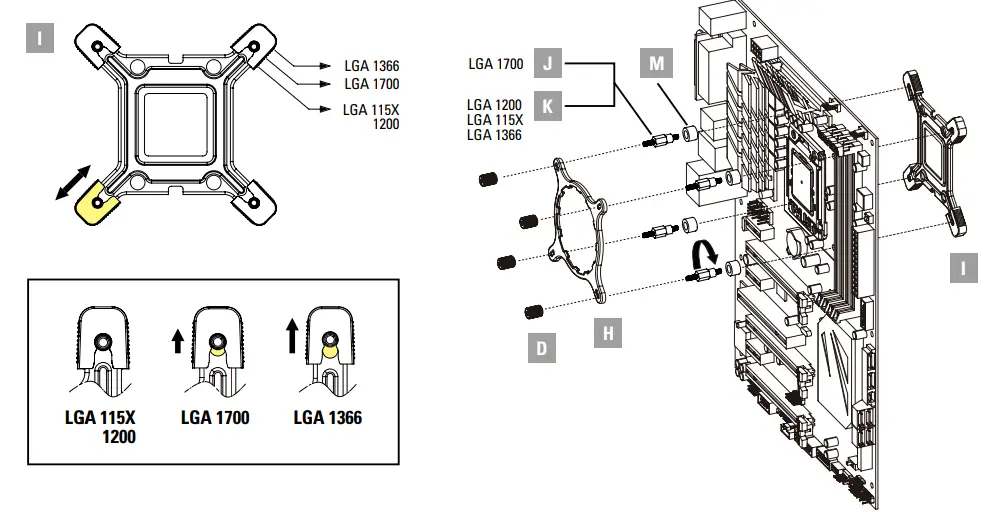 I

LGA 1366
LGA 1700
LGA 115X
1200

LGA 115X
1200

LGA 1700

LGA 1366

LGA 1700
J

LGA 1200
LGA 115X
LGA 1366
K

M

D

H

I