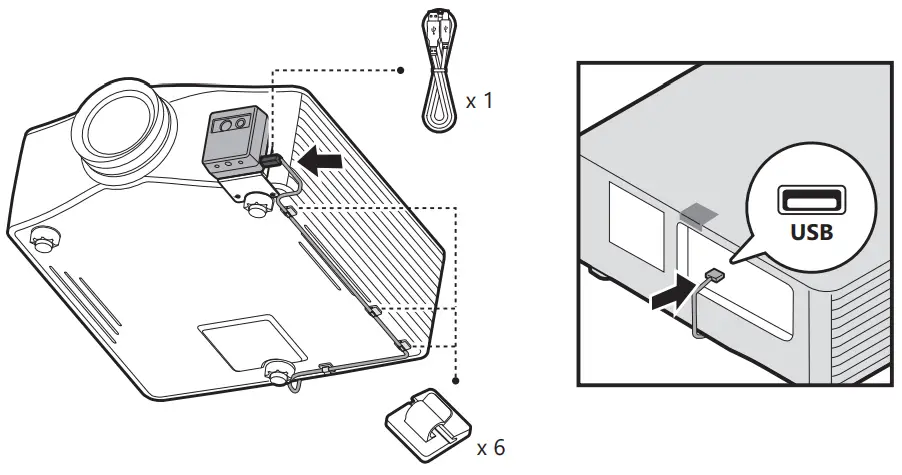 x 1

x 6

USB