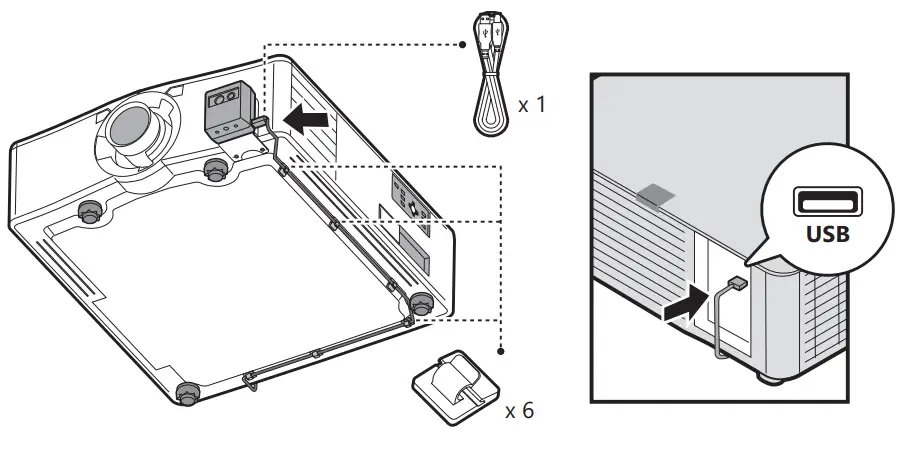 x 1

x 6

USB