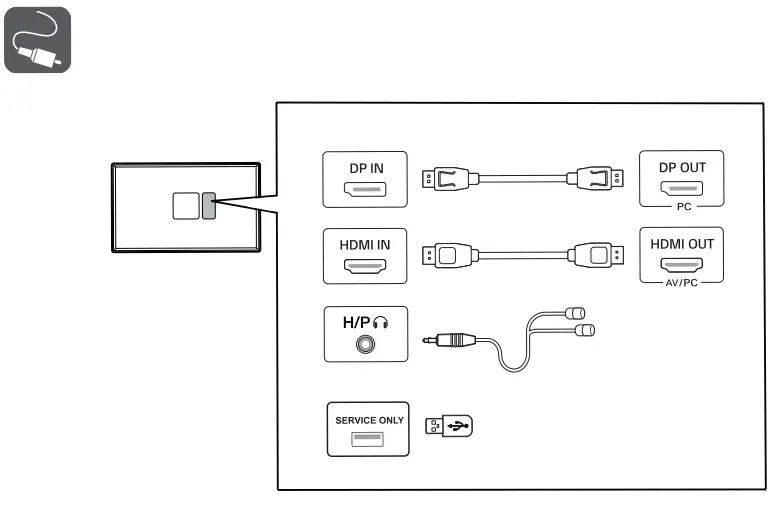 DP IN

DP OUT
PC

HDMI IN

HDMI OUT
AV/PC

H/P

SERVICE ONLY