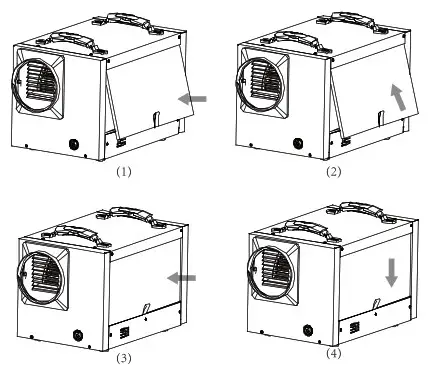 (1)

(2)

(3)

(4)