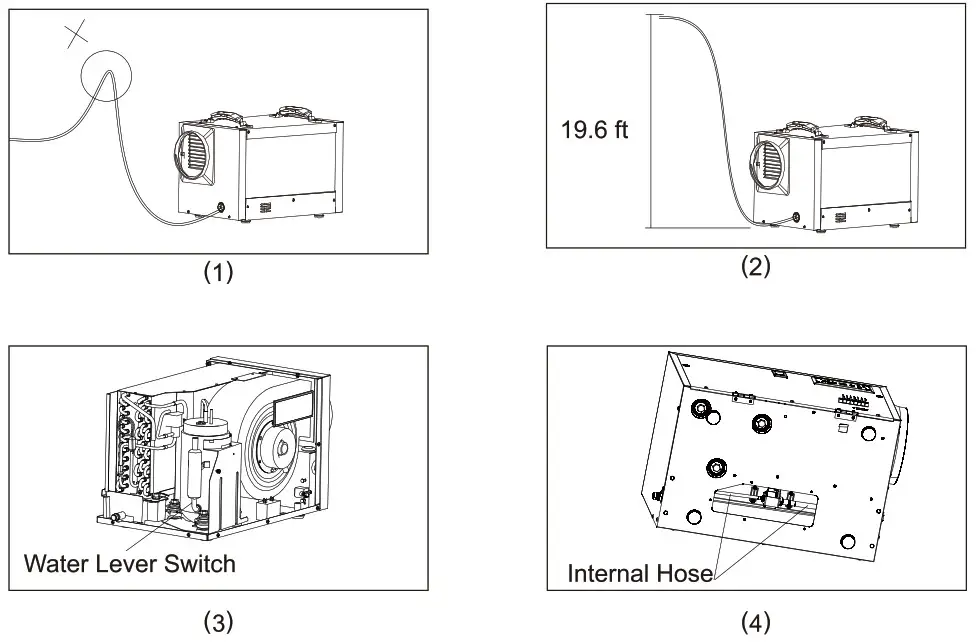 (1)

19.6 ft

(2)

Water Lever Switch

(3)

Internal Hose

(4)