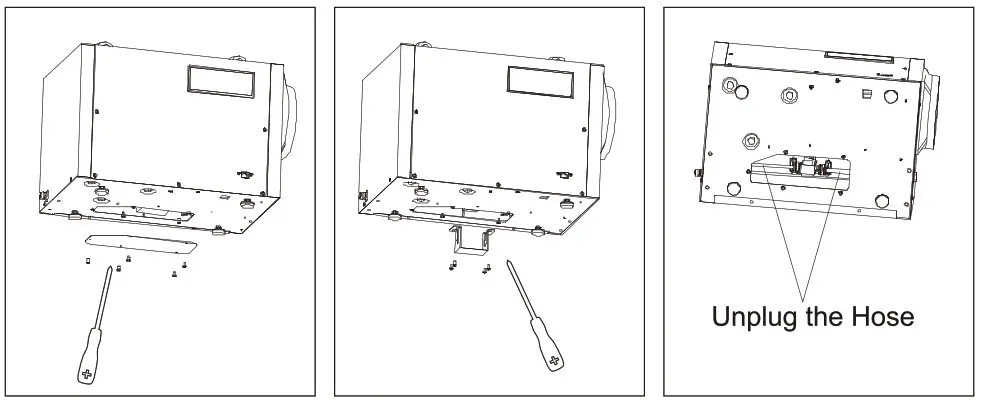 Unplug the Hose