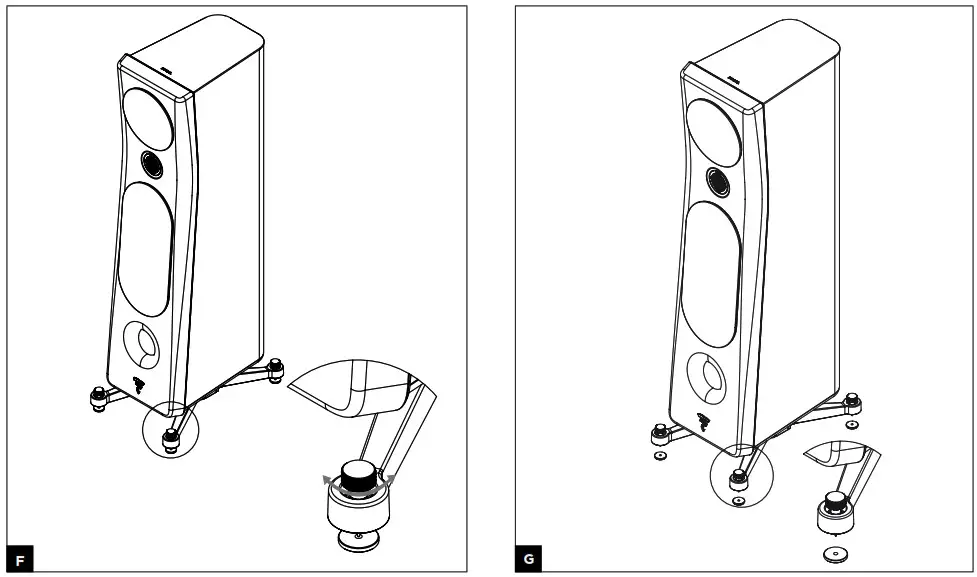 F

G