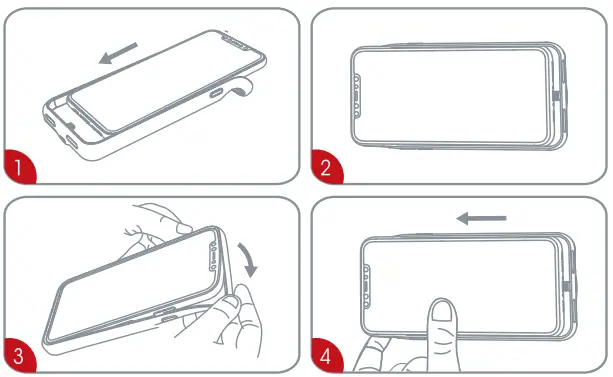 1

2

3

4