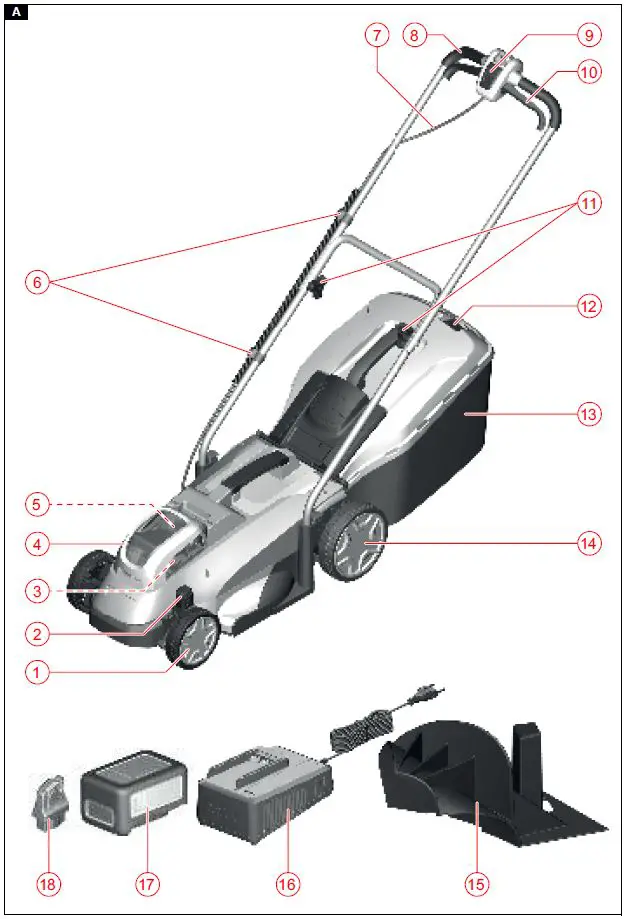 A

7 8 9 10

11

6

12

13

5

4

14

3

2

1

18 17 16 15