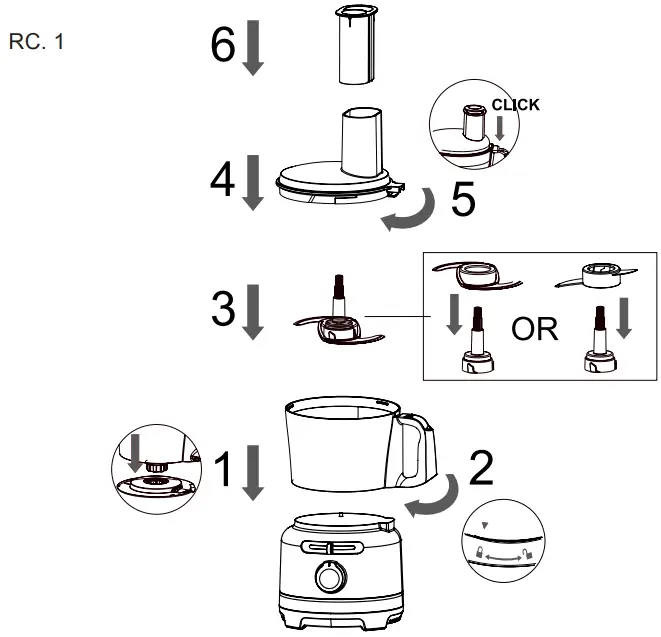 RC. 1

6

CLICK

4

5

3

OR

1

2