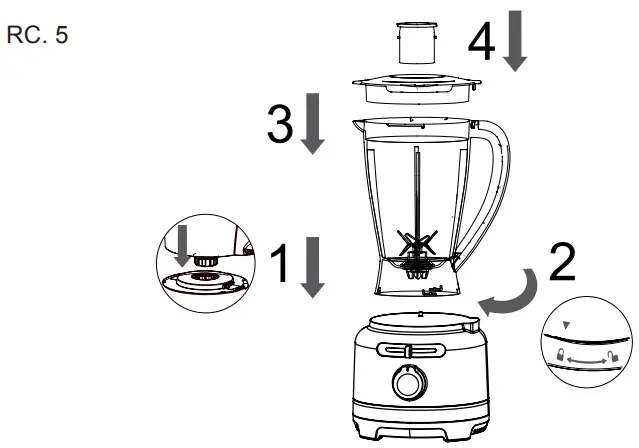 RC. 5

4

3

1

2