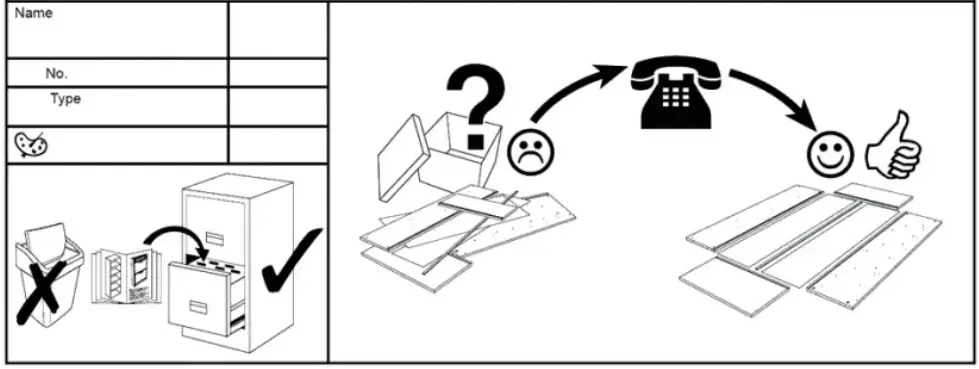 Name

No.

Type

?