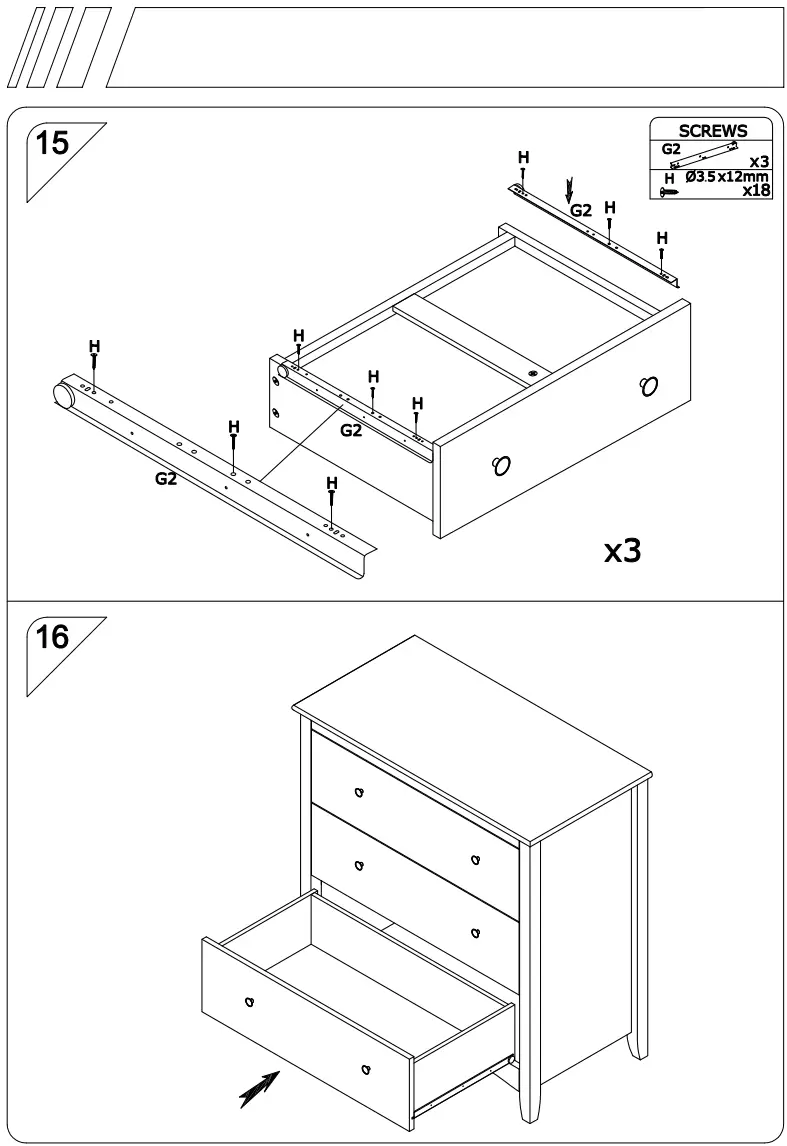 15

SCREWS
G2
x3
H
Ø3.5x12mm
x18

H
G2
H
H
H
H
H
G2
H
H
G2
H

x3

16