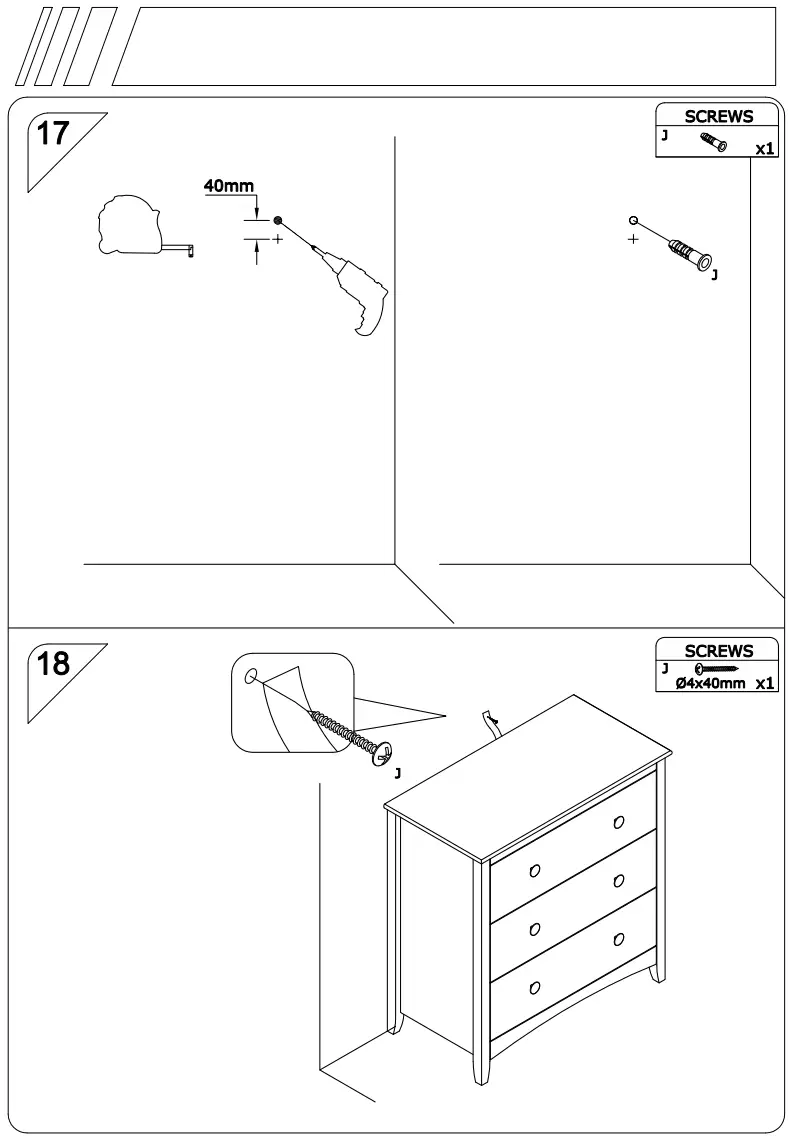 17

SCREWS
J
x1

40mm

J

18

SCREWS
J
Ø4x40mm x1

J