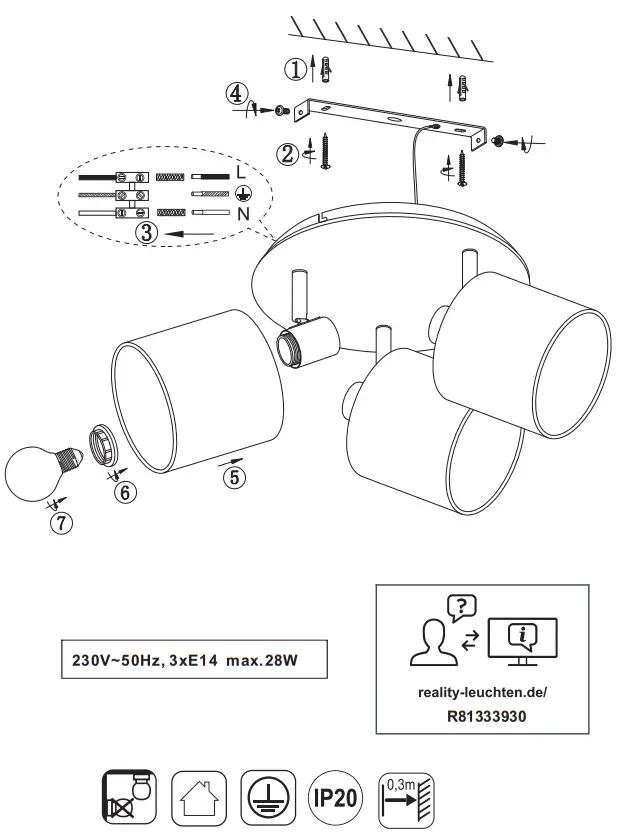 ①
④
②
L
N
③
⑤
⑥
⑦

230V~50Hz, 3xE14 max.28W

?
i
reality-leuchten.de/
R81333930

IP20
0,3m