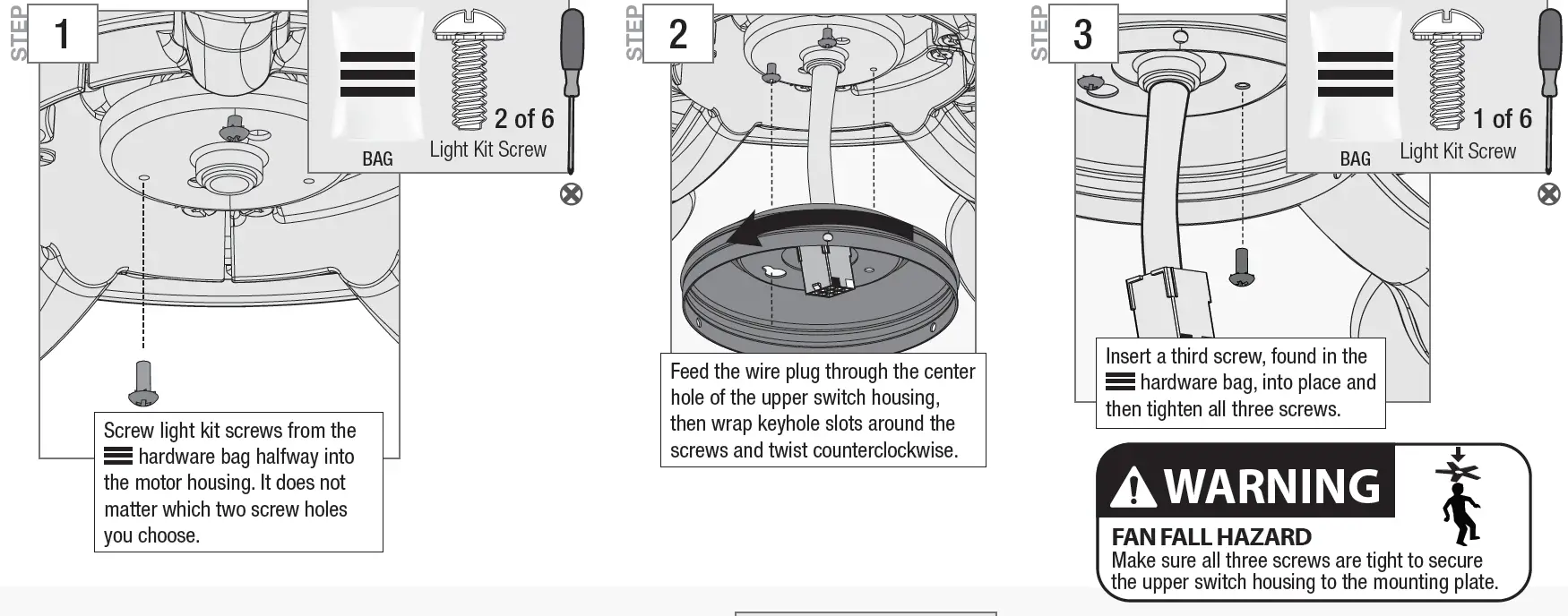 STEP 1

BAG

2 of 6
Light Kit Screw

Screw light kit screws from the hardware bag halfway into the motor housing. It does not matter which two screw holes you choose.

STEP 2

Feed the wire plug through the center hole of the upper switch housing, then wrap keyhole slots around the screws and twist counterclockwise.

STEP 3

BAG

1 of 6
Light Kit Screw

Insert a third screw, found in the hardware bag, into place and then tighten all three screws.

WARNING
FAN FALL HAZARD
Make sure all three screws are tight to secure the upper switch housing to the mounting plate.