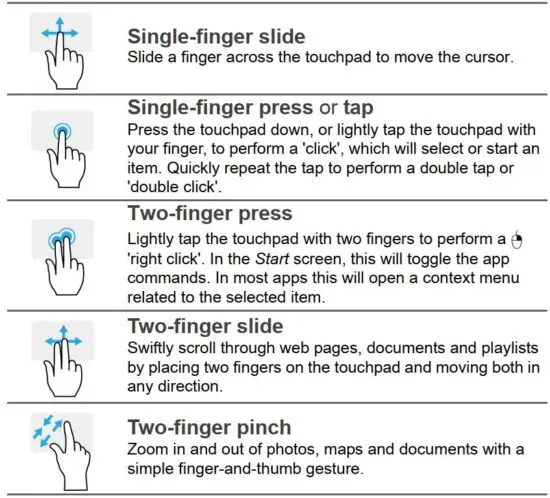 Single-finger slide
Slide a finger across the touchpad to move the cursor.

Single-finger press or tap
Press the touchpad down, or lightly tap the touchpad with your finger, to perform a 'click', which will select or start an item. Quickly repeat the tap to perform a double tap or 'double click'.

Two-finger press
Lightly tap the touchpad with two fingers to perform a 'right click'. In the Start screen, this will toggle the app commands. In most apps this will open a context menu related to the selected item.

Two-finger slide
Swiftly scroll through web pages, documents and playlists by placing two fingers on the touchpad and moving both in any direction.

Two-finger pinch
Zoom in and out of photos, maps and documents with a simple finger-and-thumb gesture.