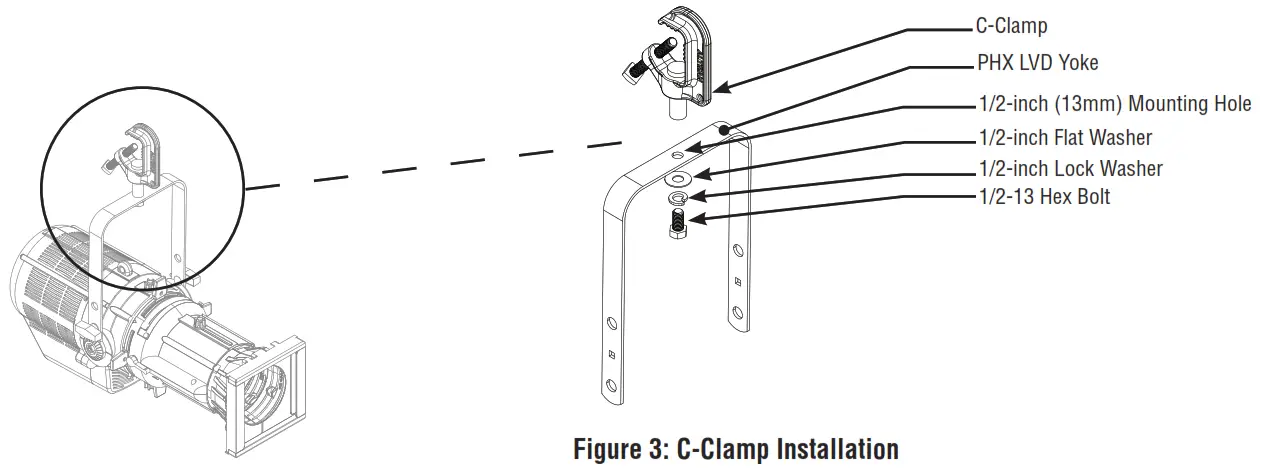 C-Clamp
PHX LVD Yoke
1/2-inch (13mm) Mounting Hole
1/2-inch Flat Washer
1/2-inch Lock Washer
1/2-13 Hex Bolt

Figure 3: C-Clamp Installation