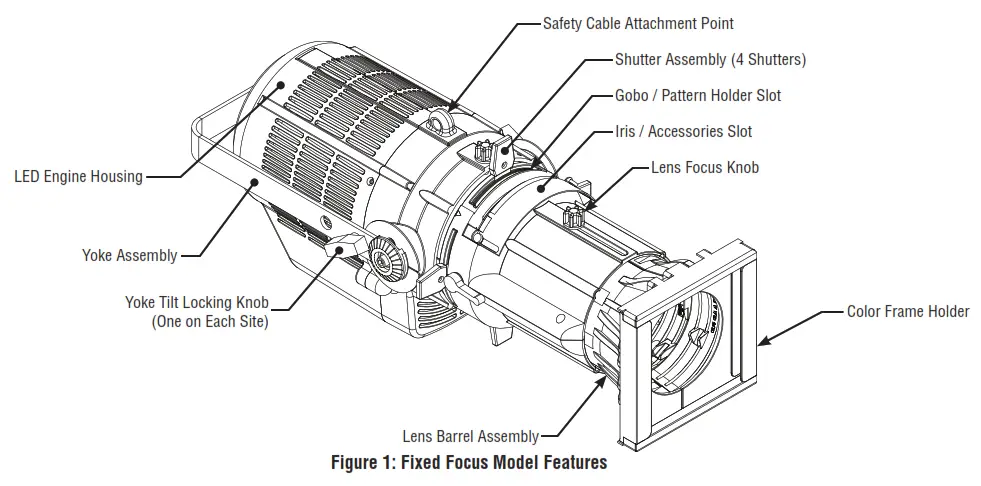 Safety Cable Attachment Point

Shutter Assembly (4 Shutters)

Gobo / Pattern Holder Slot

Iris / Accessories Slot

Lens Focus Knob

LED Engine Housing

Yoke Assembly

Yoke Tilt Locking Knob (One on Each Site)

Color Frame Holder

Lens Barrel Assembly

Figure 1: Fixed Focus Model Features