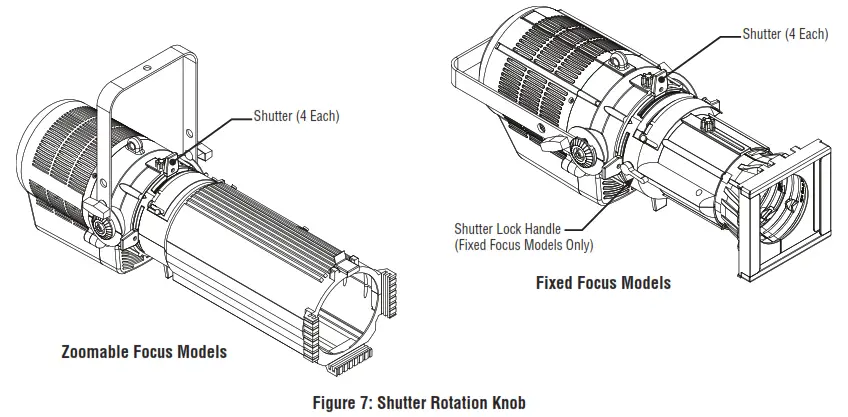 Shutter (4 Each)

Zoomable Focus Models

Shutter (4 Each)

Shutter Lock Handle
(Fixed Focus Models Only)

Fixed Focus Models

Figure 7: Shutter Rotation Knob