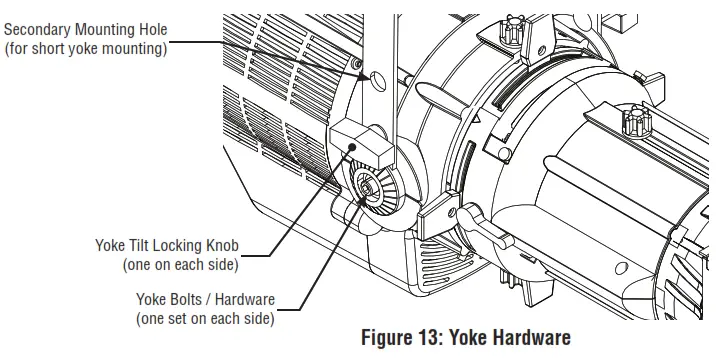 Secondary Mounting Hole
(for short yoke mounting)

Yoke Tilt Locking Knob
(one on each side)

Yoke Bolts / Hardware
(one set on each side)

Figure 13: Yoke Hardware