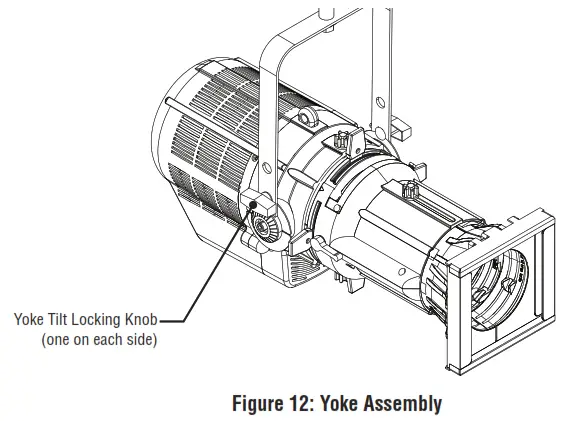 Yoke Tilt Locking Knob
(one on each side)

Figure 12: Yoke Assembly