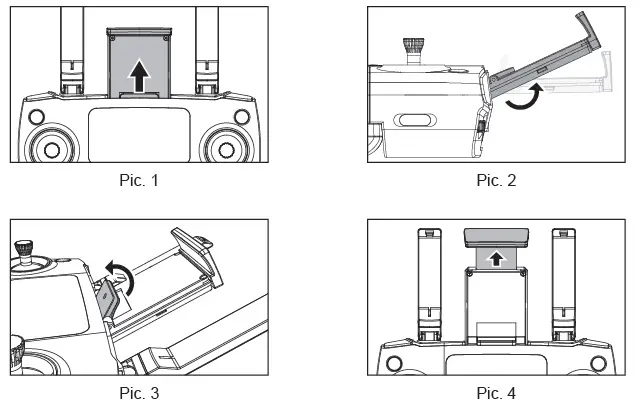 Pic. 1

Pic. 2

Pic. 3

Pic. 4