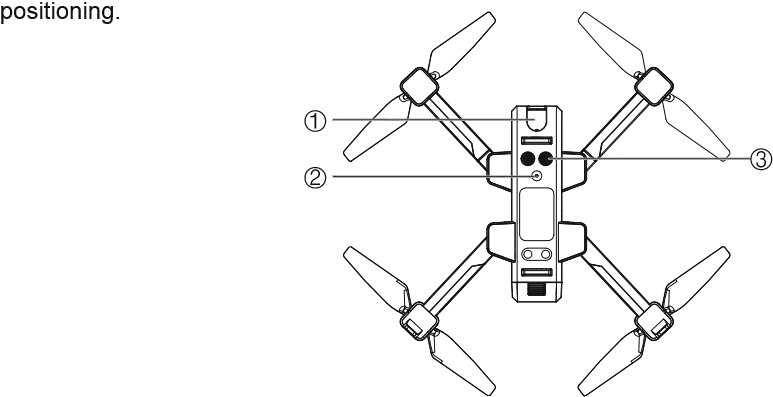 positioning.

①
②
③