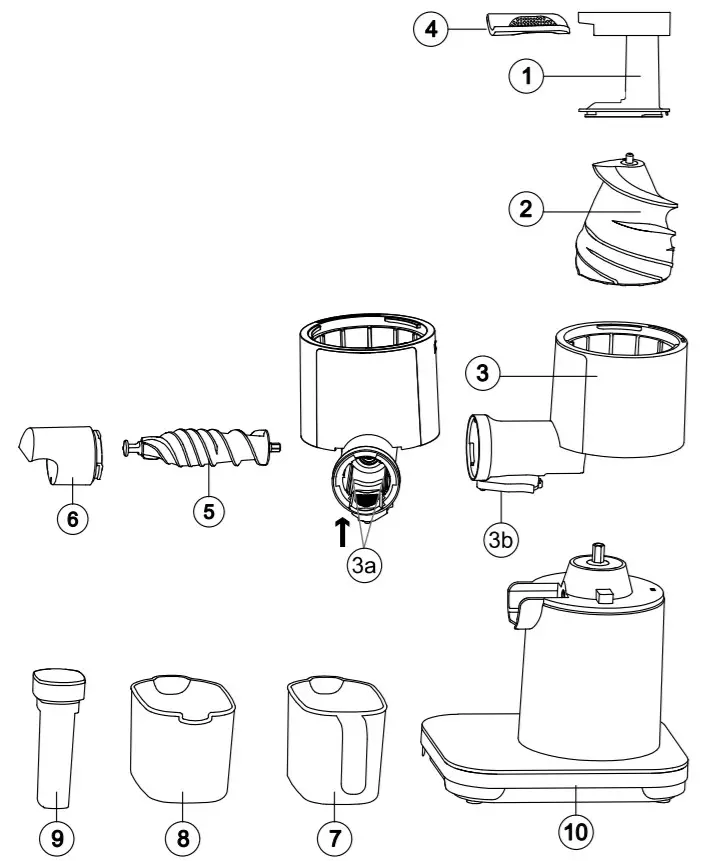 4
1
2
3
6
5
3a
3b
9
8
7
10