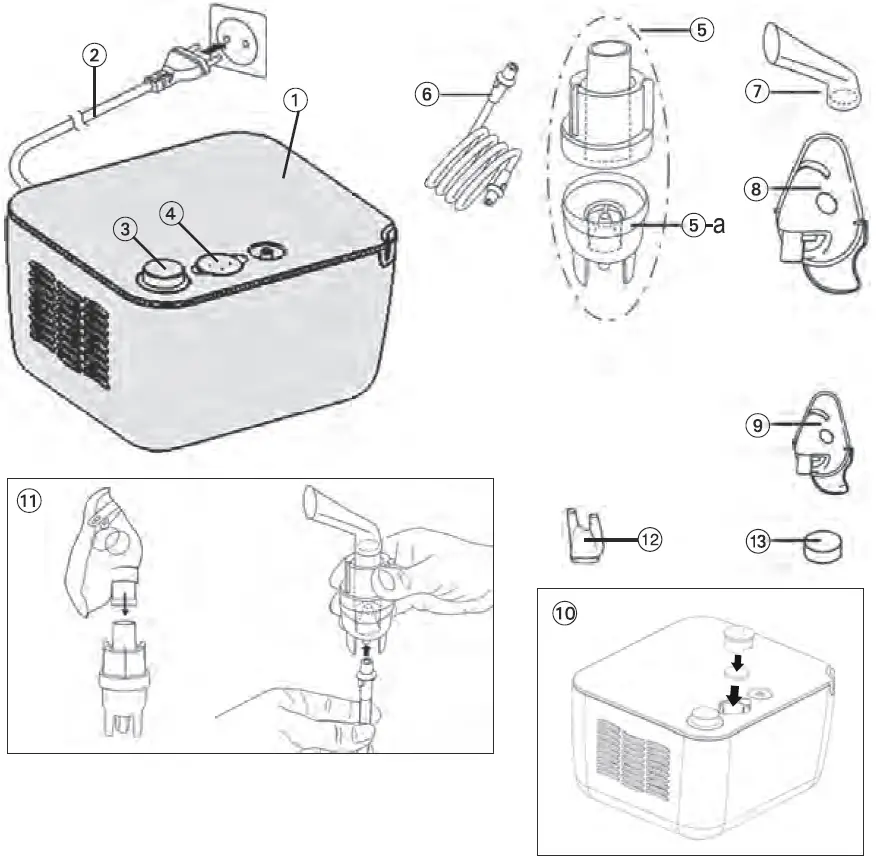 2
1
3
4
6
5
5-a
7
8
9
11
12
13
10