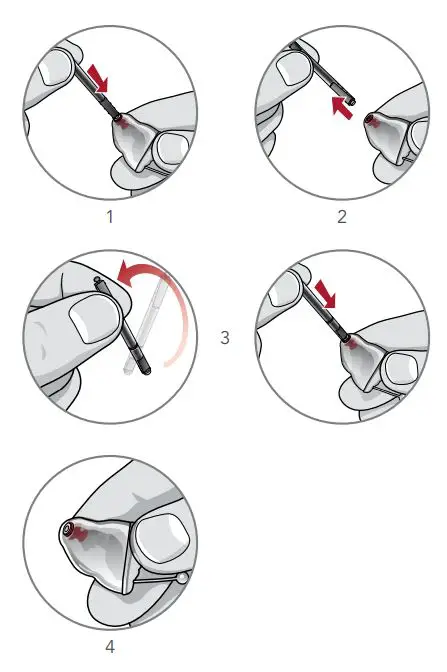 1

2

3

4