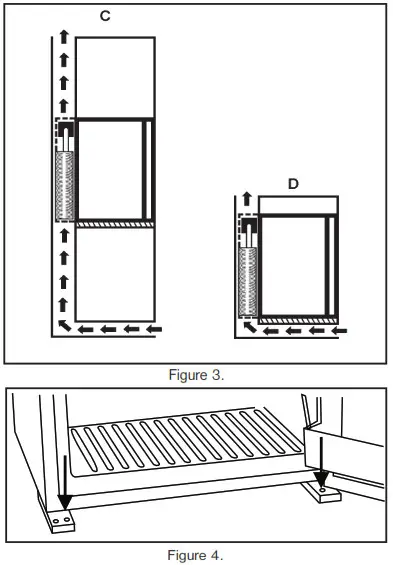 C

D

Figure 3.

Figure 4.