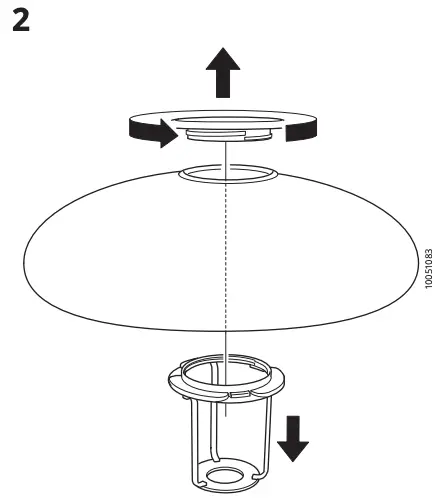 2

10051083