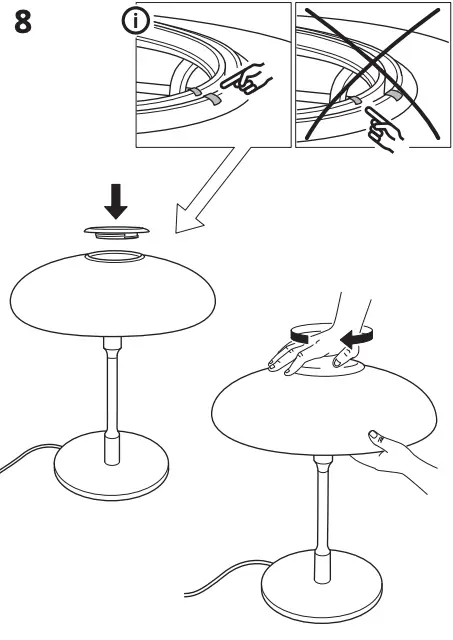 8

i