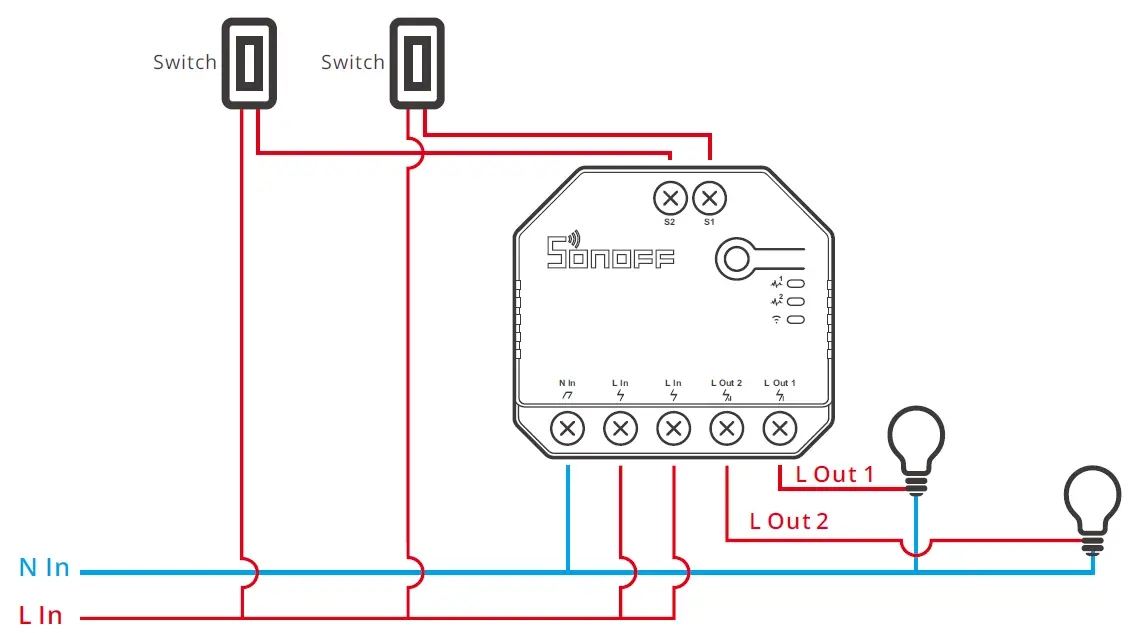 Switch
Switch
S2
S1
SONOFF
1
2
N In
L In
L In
L Out 2
L Out 1
L Out 1
L Out 2
N In
L In