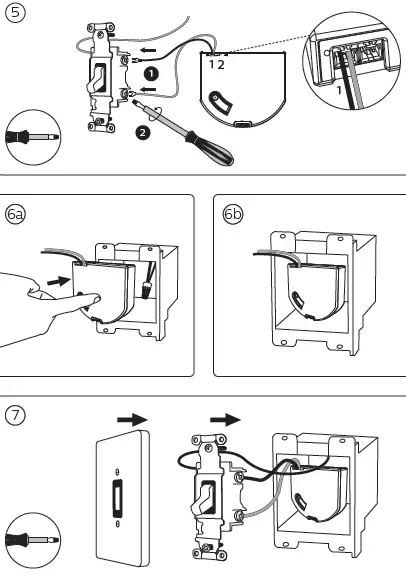 5

1 2

1

2

1

6a

6b

7