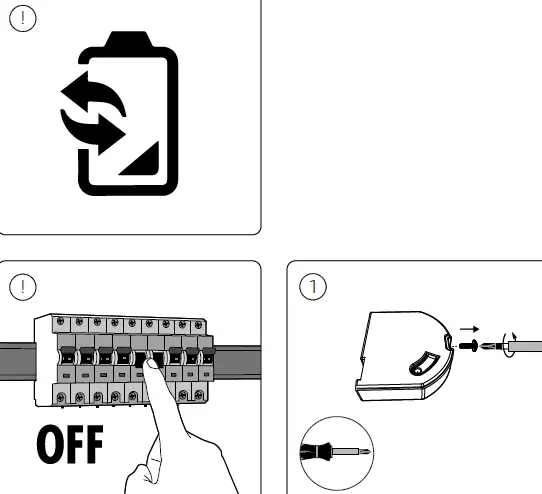 !

!

OFF

1