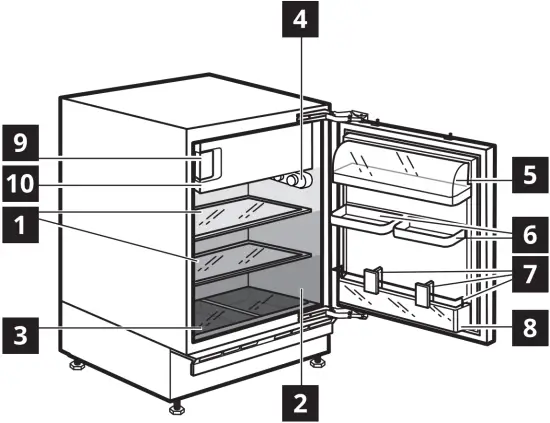 4
9
10
1
3
5
6
7
8
2