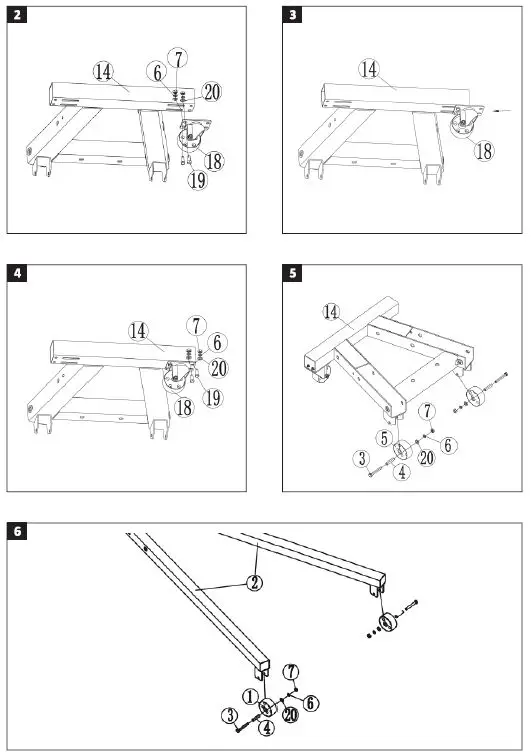 2

14
6
7
20
18
19

3

14
18

4

14
7
6
20
18
19

5

14
7
5
6
20
3
4

6

2
7
1
6
20
3
4